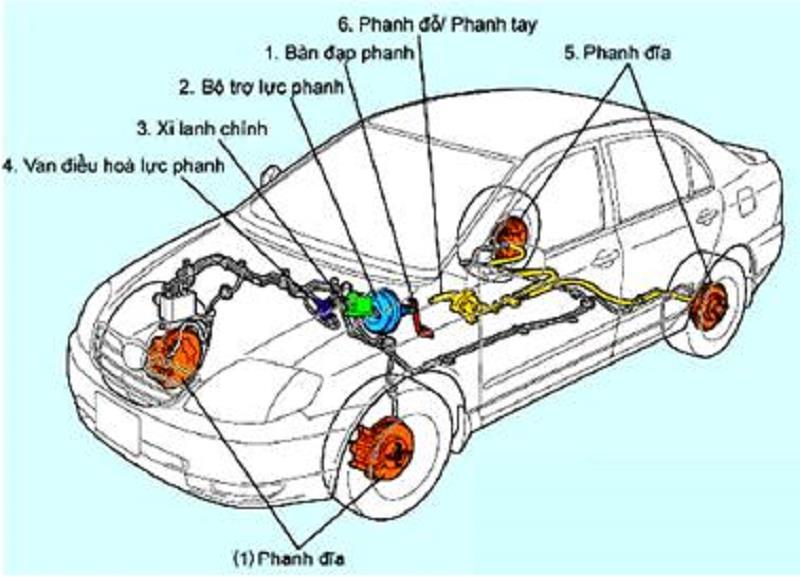 6. Phanh đỗ/ Phanh tay
1. Bàn đạp phanh
5. Phanh đĩa
2. Bộ trợ lực phanh
3. Xi lanh chính
4. Van điều hoà lực phanh
(1) Phanh đĩa