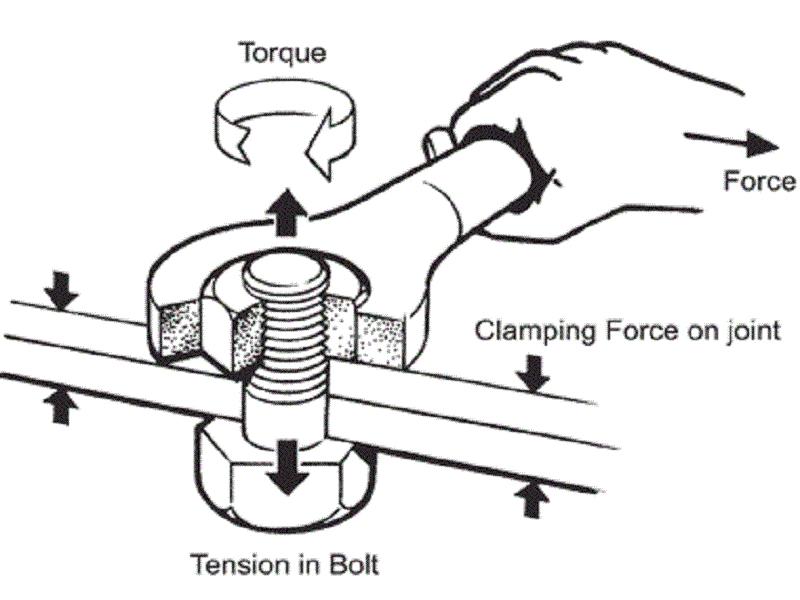 Torque

Force

Clamping Force on joint

Tension in Bolt