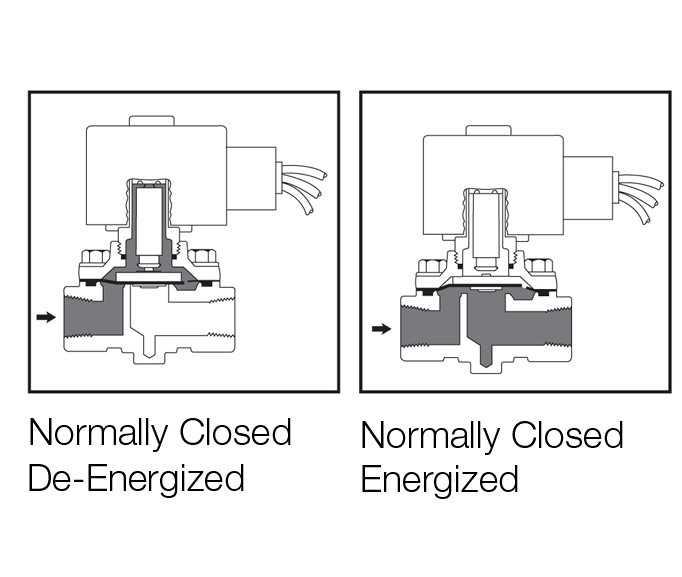 Normally Closed
De-Energized

Normally Closed
Energized