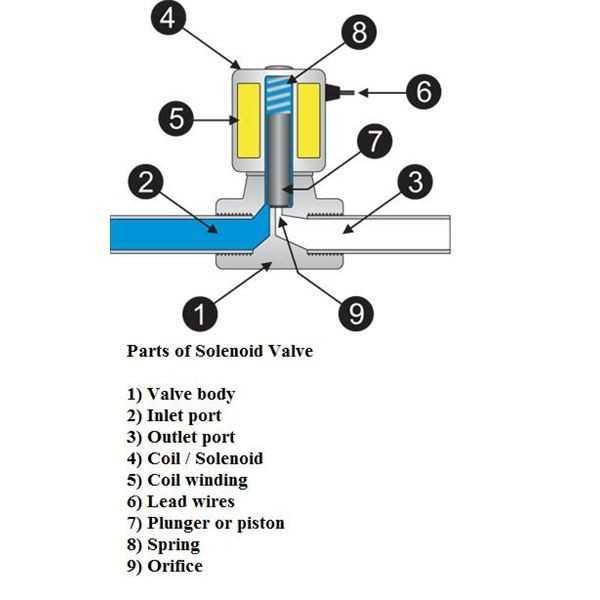 4
8
6
5
7
2
3
1
9

Parts of Solenoid Valve

1) Valve body
2) Inlet port
3) Outlet port
4) Coil / Solenoid
5) Coil winding
6) Lead wires
7) Plunger or piston
8) Spring
9) Orifice