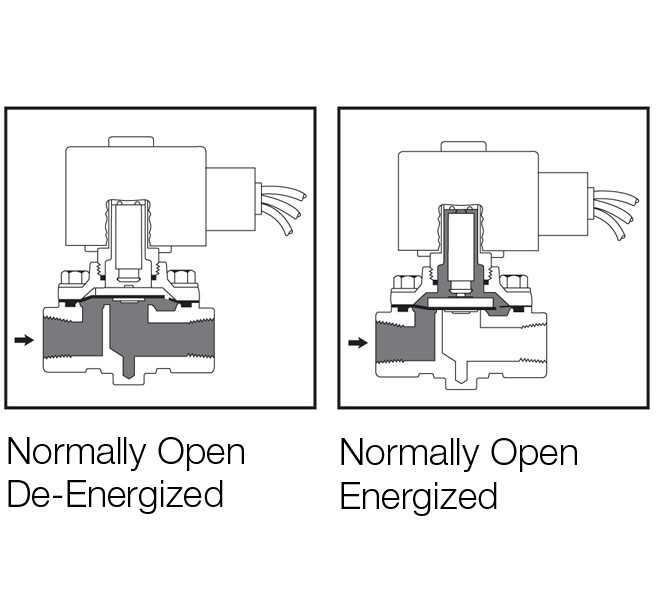 Normally Open
De-Energized

Normally Open
Energized