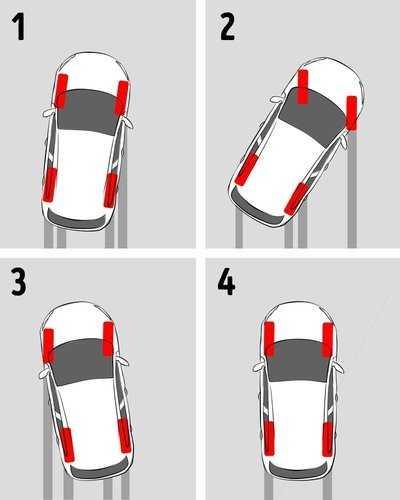 1

2

3

4