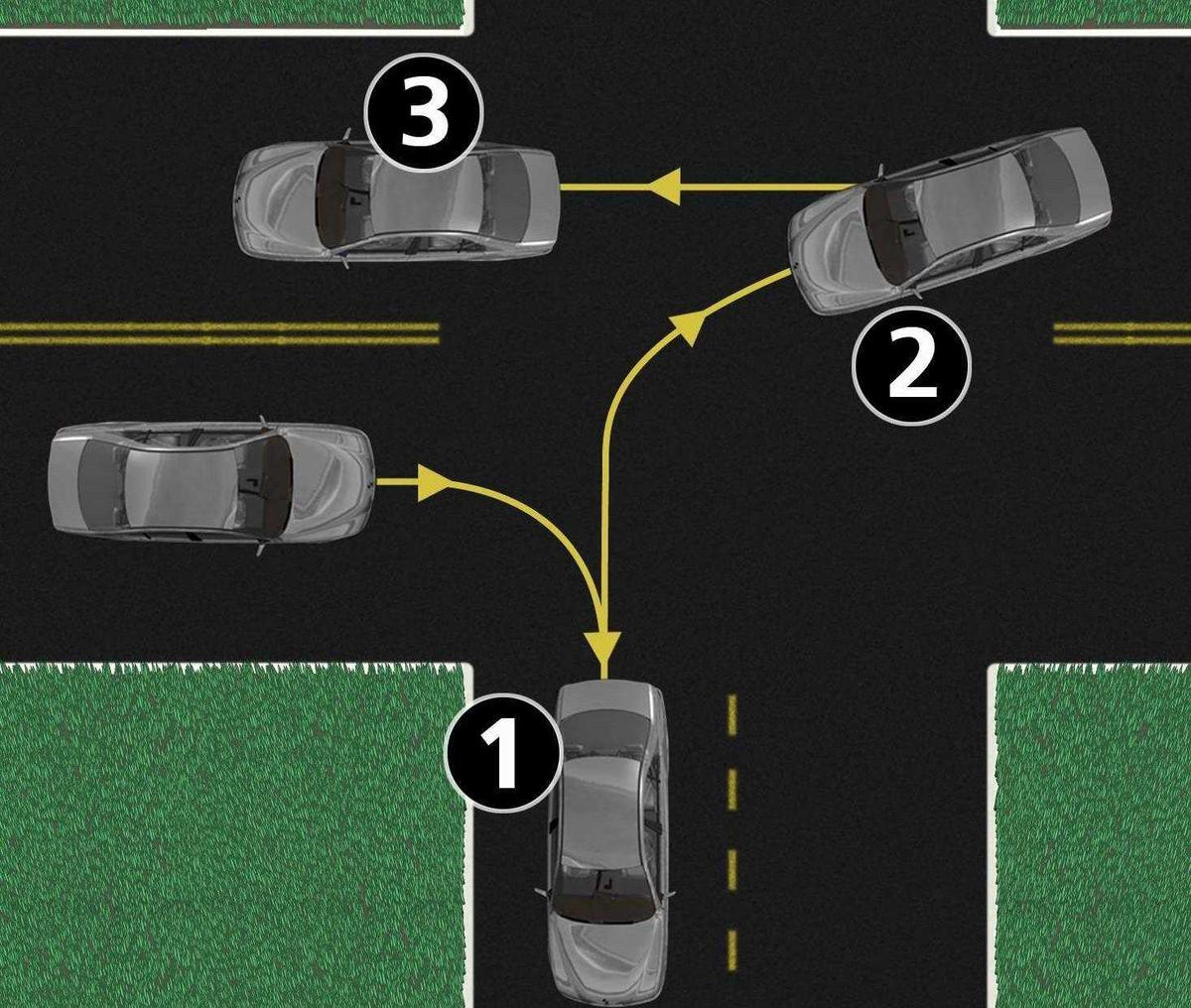 3
2
1