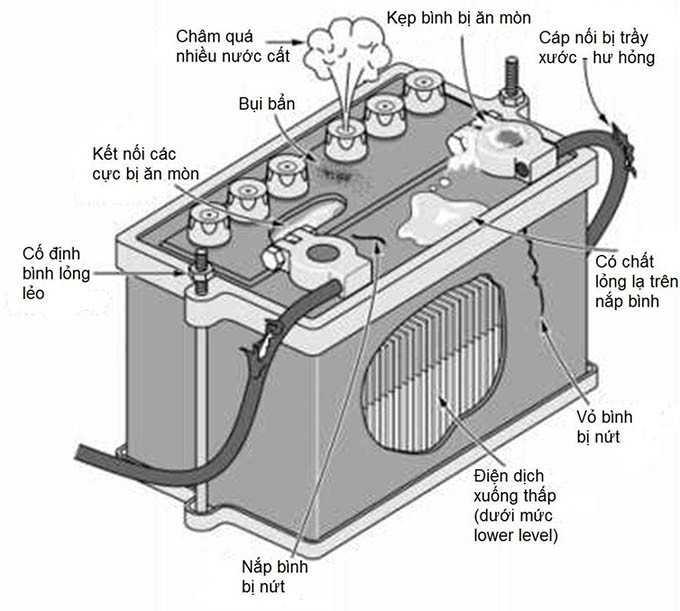 Châm quá nhiều nước cất

Kẹp bình bị ăn mòn

Cáp nối bị trầy xước - hư hỏng

Bụi bẩn

Kết nối các cực bị ăn mòn

Cố định bình lỏng lẻo

Có chất lỏng lạ trên nắp bình

Vỏ bình bị nứt

Điện dịch xuống thấp (dưới mức lower level)

Nắp bình bị nứt