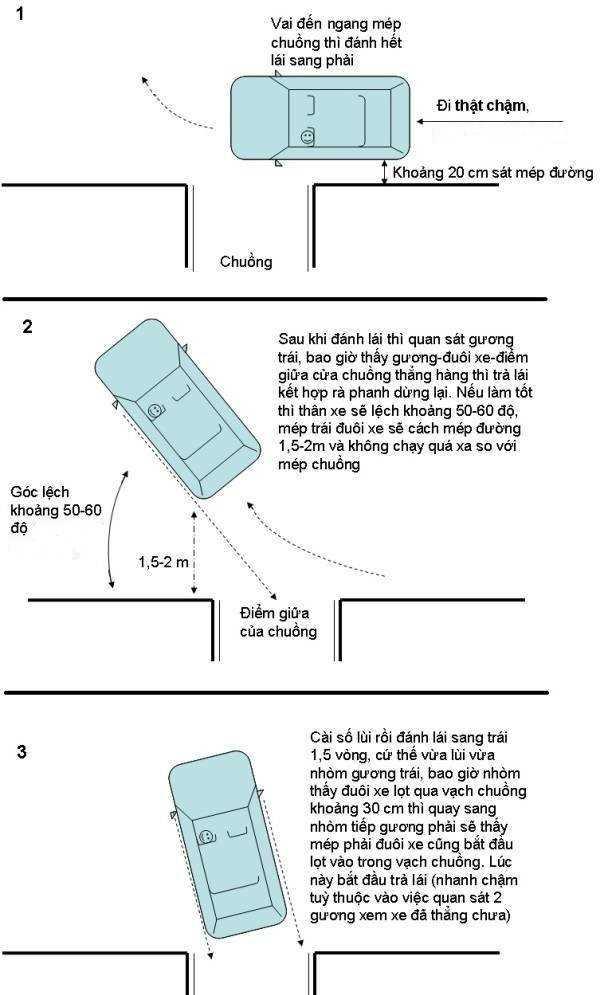 1

Vai đến ngang mép chuồng thì đánh hết lái sang phải

Đi thật chậm,

Khoảng 20 cm sát mép đường

Chuồng

2

Sau khi đánh lái thì quan sát gương trái, bao giờ thấy gương-đuôi xe-điểm giữa cửa chuồng thẳng hàng thì trả lái kết hợp rà phanh dừng lại. Nếu làm tốt thì thân xe sẽ lệch khoảng 50-60 độ, mép trái đuôi xe sẽ cách mép đường 1,5-2m và không chạy quá xa so với mép chuồng

Góc lệch khoảng 50-60 độ

1,5-2 m

Điểm giữa của chuồng

3

Cài số lùi rồi đánh lái sang trái 1,5 vòng, cứ thế vừa lùi vừa nhòm gương trái, bao giờ nhòm thấy đuôi xe lọt qua vạch chuồng khoảng 30 cm thì quay sang nhòm tiếp gương phải sẽ thấy mép phải đuôi xe cũng bắt đầu lọt vào trong vạch chuồng. Lúc này bắt đầu trả lái (nhanh chậm tuỳ thuộc vào việc quan sát 2 gương xem xe đã thẳng chưa)