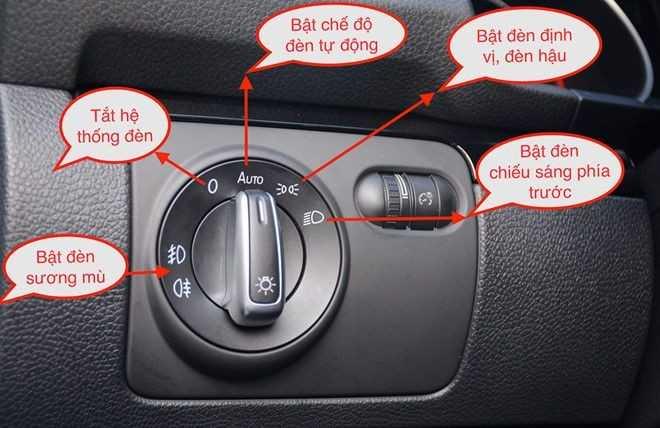 Bật chế độ đèn tự động

Bật đèn định vị, đèn hậu

Tắt hệ thống đèn

Bật đèn chiếu sáng phía trước

Bật đèn sương mù

0

AUTO