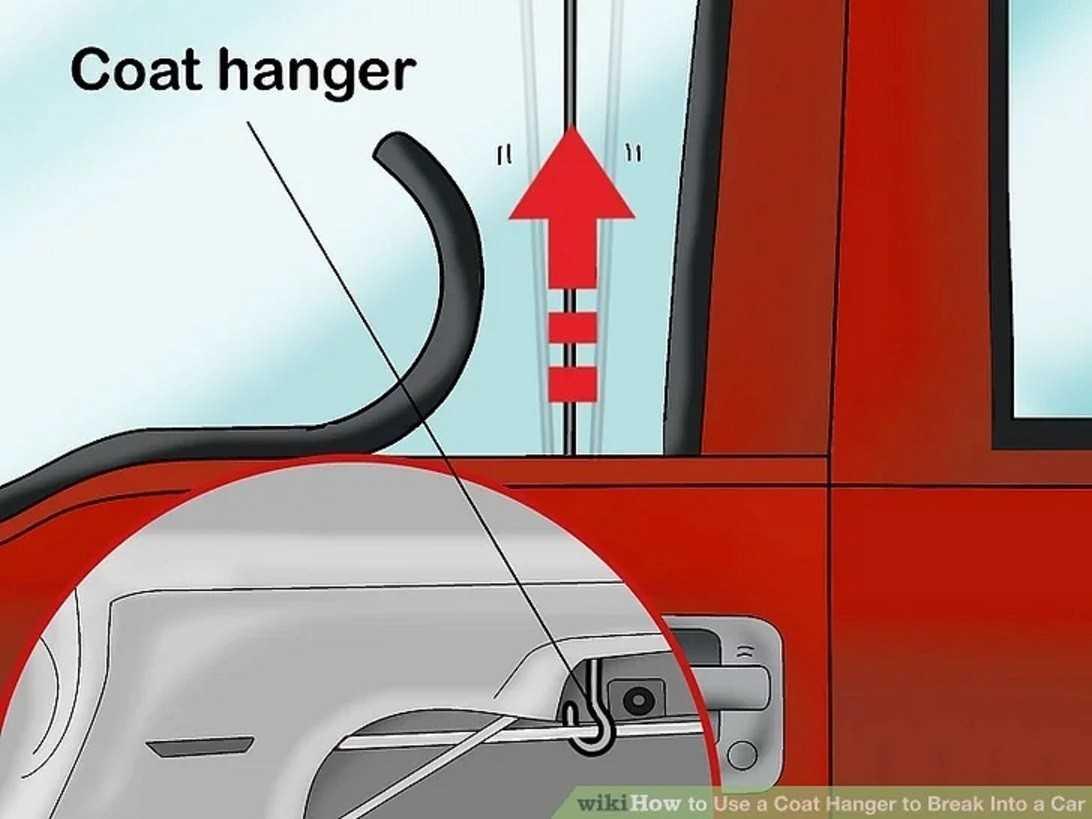 Coat hanger

wikiHow to Use a Coat Hanger to Break Into a Car