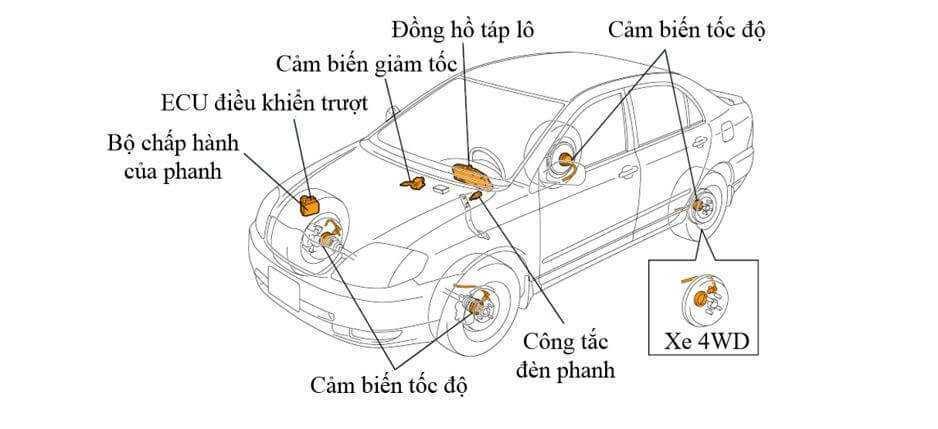 Đồng hồ táp lô
Cảm biến tốc độ
Cảm biến giảm tốc
ECU điều khiển trượt
Bộ chấp hành của phanh
Công tắc đèn phanh
Xe 4WD
Cảm biến tốc độ